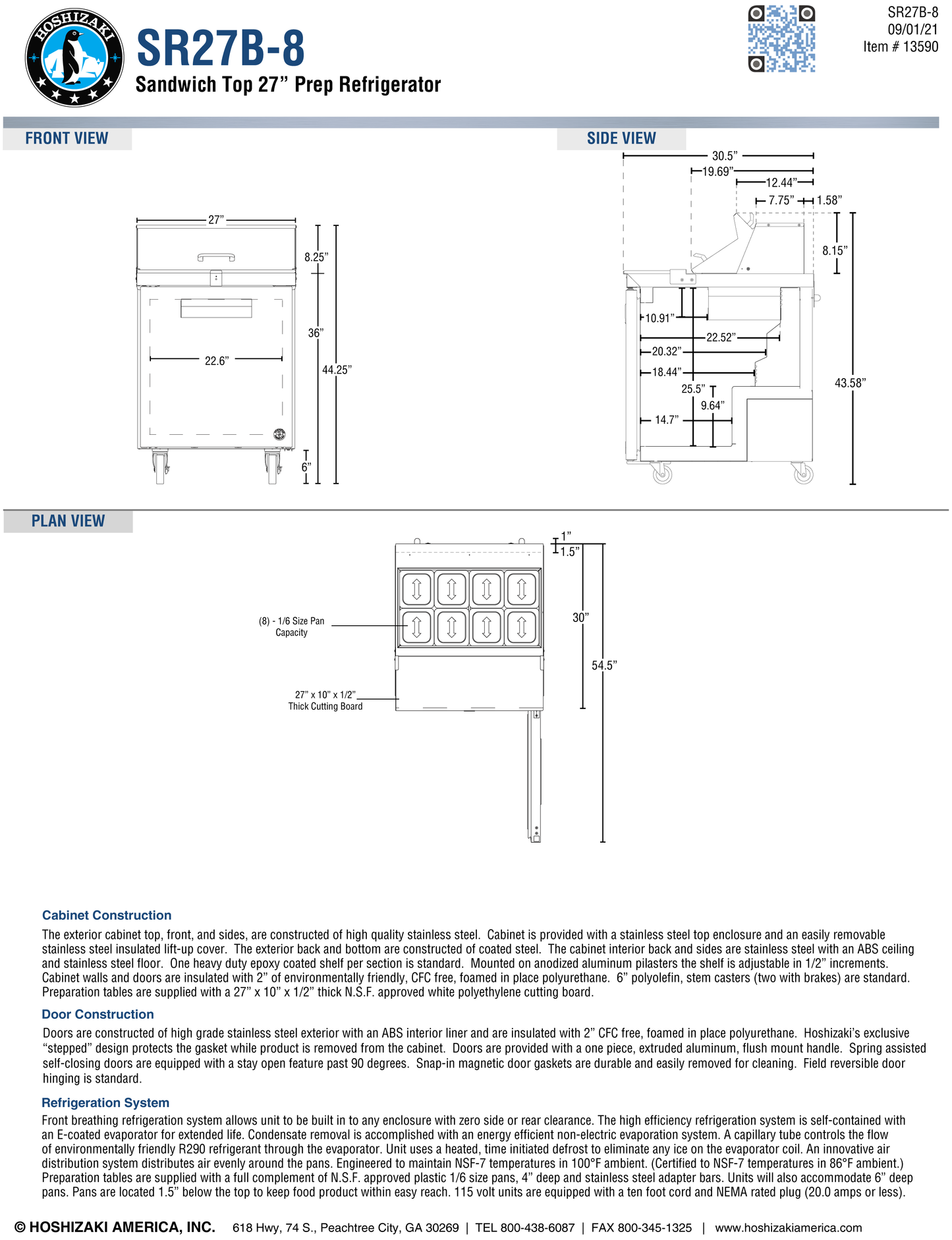 HOSHIZAKI

SR27B-8
Sandwich Top 27” Prep Refrigerator

SR27B-8
09/01/21
Item # 13590

FRONT VIEW

27”
8.25”
36”
44.25”
22.6”
6”

SIDE VIEW

30.5”
19.69”
12.44”
7.75”
1.58”
8.15”
10.91”
22.52”
20.32”
18.44”
25.5”
9.64”
14.7”
43.58”

PLAN VIEW

1”
1.5”
30”
54.5”
(8) - 1/6 Size Pan Capacity
27” x 10” x 1/2” Thick Cutting Board

Cabinet Construction
The exterior cabinet top, front, and sides, are constructed of high quality stainless steel. Cabinet is provided with a stainless steel top enclosure and an easily removable stainless steel insulated lift-up cover. The exterior back and bottom are constructed of coated steel. The cabinet interior back and sides are stainless steel with an ABS ceiling and stainless steel floor. One heavy duty epoxy coated shelf per section is standard. Mounted on anodized aluminum pilasters the shelf is adjustable in 1/2” increments. Cabinet walls and doors are insulated with 2” of environmentally friendly, CFC free, foamed in place polyurethane. 6” polyolefin, stem casters (two with brakes) are standard. Preparation tables are supplied with a 27” x 10” x 1/2” thick N.S.F. approved white polyethylene cutting board.

Door Construction
Doors are constructed of high grade stainless steel exterior with an ABS interior liner and are insulated with 2” CFC free, foamed in place polyurethane. Hoshizaki’s exclusive “stepped” design protects the gasket while product is removed from the cabinet. Doors are provided with a one piece, extruded aluminum, flush mount handle. Spring assisted self-closing doors are equipped with a stay open feature past 90 degrees. Snap-in magnetic door gaskets are durable and easily removed for cleaning. Field reversible door hinging is standard.

Refrigeration System
Front breathing refrigeration system allows unit to be built in to any enclosure with zero side or rear clearance. The high efficiency refrigeration system is self-contained with an E-coated evaporator for extended life. Condensate removal is accomplished with an energy efficient non-electric evaporation system. A capillary tube controls the flow of environmentally friendly R290 refrigerant through the evaporator. Unit uses a heated, time initiated defrost to eliminate any ice on the evaporator coil. An innovative air distribution system distributes air evenly around the pans. Engineered to maintain NSF-7 temperatures in 100°F ambient. (Certified to NSF-7 temperatures in 86°F ambient.) Preparation tables are supplied with a full complement of N.S.F. approved plastic 1/6 size pans, 4” deep and stainless steel adapter bars. Units will also accommodate 6” deep pans. Pans are located 1.5” below the top to keep food product within easy reach. 115 volt units are equipped with a ten foot cord and NEMA rated plug (20.0 amps or less).

© HOSHIZAKI AMERICA, INC. 618 Hwy, 74 S., Peachtree City, GA 30269 | TEL 800-438-6087 | FAX 800-345-1325 | www.hoshizakiamerica.com