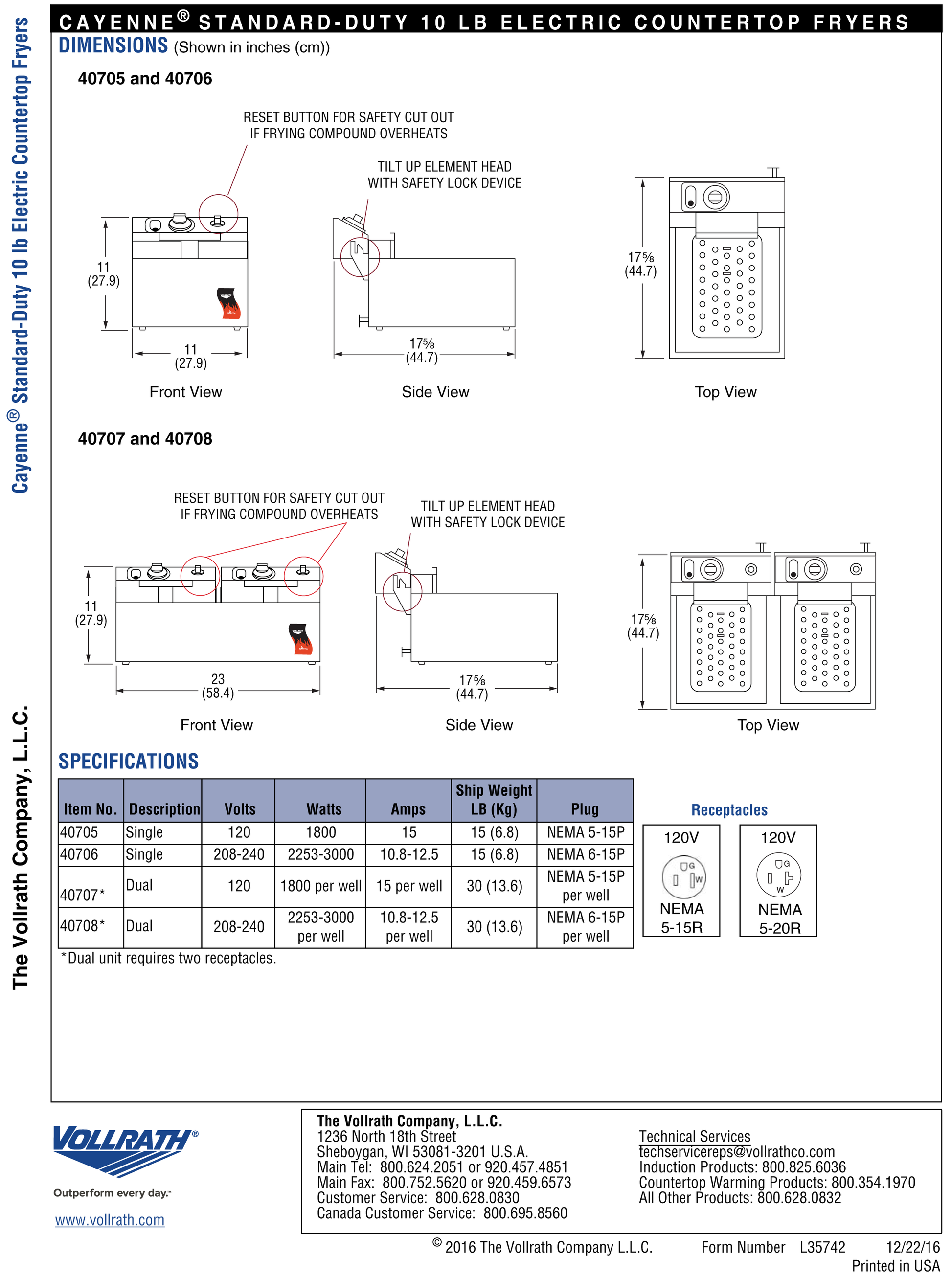 Cayenne® Standard-Duty 10 lb Electric Countertop Fryers

The Vollrath Company, L.L.C.

CAYENNE® STANDARD-DUTY 10 LB ELECTRIC COUNTERTOP FRYERS

DIMENSIONS (Shown in inches (cm))

40705 and 40706

RESET BUTTON FOR SAFETY CUT OUT IF FRYING COMPOUND OVERHEATS

TILT UP ELEMENT HEAD WITH SAFETY LOCK DEVICE

11 (27.9)

11 (27.9)

17⅝ (44.7)

17⅝ (44.7)

Front View

Side View

Top View

40707 and 40708

RESET BUTTON FOR SAFETY CUT OUT IF FRYING COMPOUND OVERHEATS

TILT UP ELEMENT HEAD WITH SAFETY LOCK DEVICE

11 (27.9)

23 (58.4)

17⅝ (44.7)

17⅝ (44.7)

Front View

Side View

Top View

SPECIFICATIONS

| Item No. | Description | Volts | Watts | Amps | Ship Weight LB (Kg) | Plug |
|---|---|---|---|---|---|---|
| 40705 | Single | 120 | 1800 | 15 | 15 (6.8) | NEMA 5-15P |
| 40706 | Single | 208-240 | 2253-3000 | 10.8-12.5 | 15 (6.8) | NEMA 6-15P |
| 40707* | Dual | 120 | 1800 per well | 15 per well | 30 (13.6) | NEMA 5-15P per well |
| 40708* | Dual | 208-240 | 2253-3000 per well | 10.8-12.5 per well | 30 (13.6) | NEMA 6-15P per well |

*Dual unit requires two receptacles.

Receptacles

120V G W NEMA 5-15R

120V G W NEMA 5-20R

VOLLRATH®
Outperform every day.™
www.vollrath.com

The Vollrath Company, L.L.C.
1236 North 18th Street
Sheboygan, WI 53081-3201 U.S.A.
Main Tel: 800.624.2051 or 920.457.4851
Main Fax: 800.752.5620 or 920.459.6573
Customer Service: 800.628.0830
Canada Customer Service: 800.695.8560

Technical Services
techservicereps@vollrathco.com
Induction Products: 800.825.6036
Countertop Warming Products: 800.354.1970
All Other Products: 800.628.0832

© 2016 The Vollrath Company L.L.C. Form Number L35742 12/22/16
Printed in USA