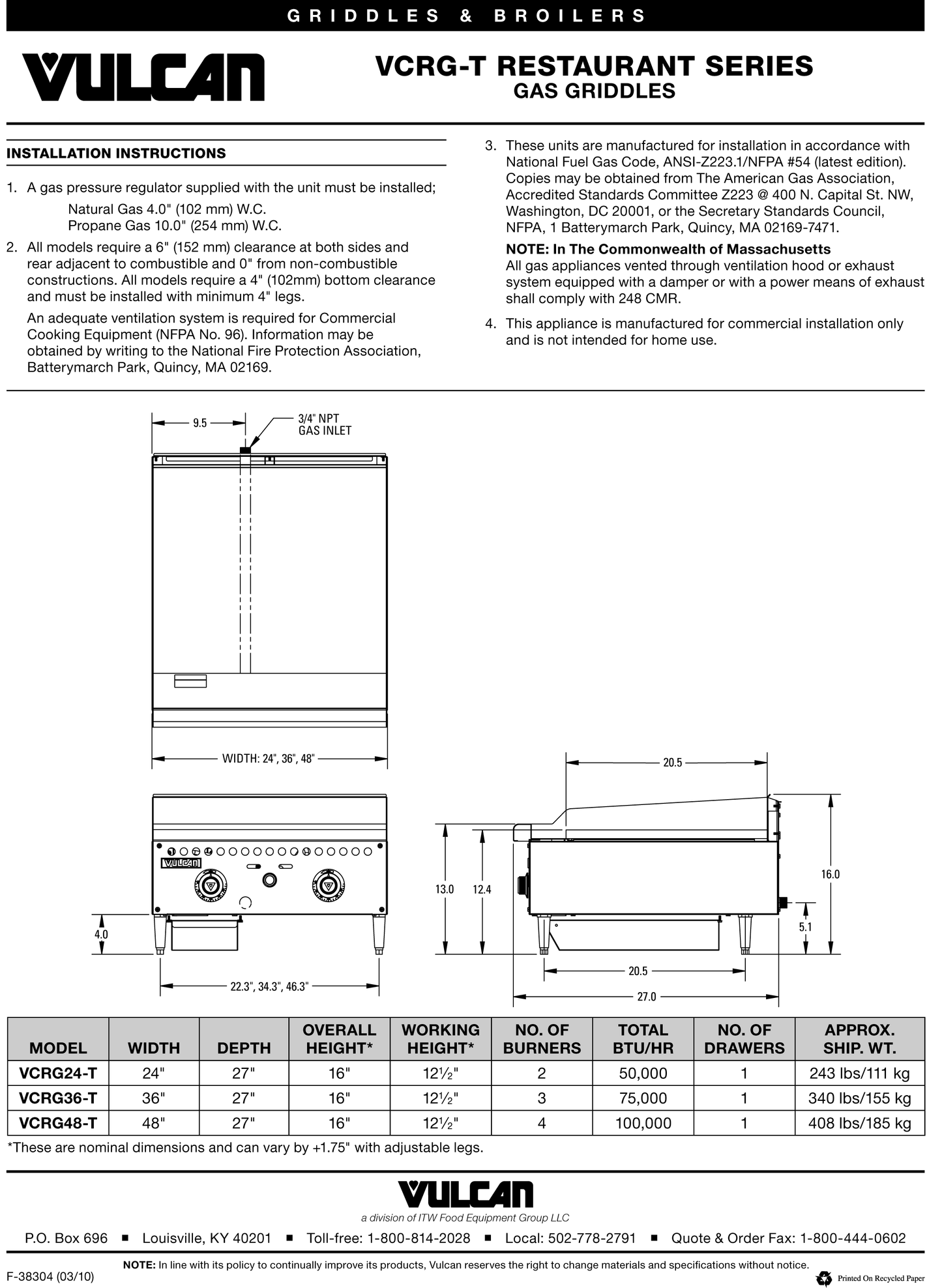 GRIDDLES & BROILERS

VULCAN

VCRG-T RESTAURANT SERIES
GAS GRIDDLES

INSTALLATION INSTRUCTIONS

1. A gas pressure regulator supplied with the unit must be installed;
Natural Gas 4.0" (102 mm) W.C.
Propane Gas 10.0" (254 mm) W.C.

2. All models require a 6" (152 mm) clearance at both sides and rear adjacent to combustible and 0" from non-combustible constructions. All models require a 4" (102mm) bottom clearance and must be installed with minimum 4" legs.

An adequate ventilation system is required for Commercial Cooking Equipment (NFPA No. 96). Information may be obtained by writing to the National Fire Protection Association, Batterymarch Park, Quincy, MA 02169.

3. These units are manufactured for installation in accordance with National Fuel Gas Code, ANSI-Z223.1/NFPA #54 (latest edition). Copies may be obtained from The American Gas Association, Accredited Standards Committee Z223 @ 400 N. Capital St. NW, Washington, DC 20001, or the Secretary Standards Council, NFPA, 1 Batterymarch Park, Quincy, MA 02169-7471.

NOTE: In The Commonwealth of Massachusetts
All gas appliances vented through ventilation hood or exhaust system equipped with a damper or with a power means of exhaust shall comply with 248 CMR.

4. This appliance is manufactured for commercial installation only and is not intended for home use.

9.5
3/4" NPT GAS INLET
WIDTH: 24", 36", 48"
VULCAN
4.0
22.3", 34.3", 46.3"
20.5
13.0
12.4
16.0
5.1
20.5
27.0

| MODEL | WIDTH | DEPTH | OVERALL HEIGHT* | WORKING HEIGHT* | NO. OF BURNERS | TOTAL BTU/HR | NO. OF DRAWERS | APPROX. SHIP. WT. |
|---|---|---|---|---|---|---|---|---|
| VCRG24-T | 24" | 27" | 16" | 12½" | 2 | 50,000 | 1 | 243 lbs/111 kg |
| VCRG36-T | 36" | 27" | 16" | 12½" | 3 | 75,000 | 1 | 340 lbs/155 kg |
| VCRG48-T | 48" | 27" | 16" | 12½" | 4 | 100,000 | 1 | 408 lbs/185 kg |

*These are nominal dimensions and can vary by +1.75" with adjustable legs.

VULCAN
a division of ITW Food Equipment Group LLC

P.O. Box 696 ■ Louisville, KY 40201 ■ Toll-free: 1-800-814-2028 ■ Local: 502-778-2791 ■ Quote & Order Fax: 1-800-444-0602

NOTE: In line with its policy to continually improve its products, Vulcan reserves the right to change materials and specifications without notice.

F-38304 (03/10)

Printed On Recycled Paper