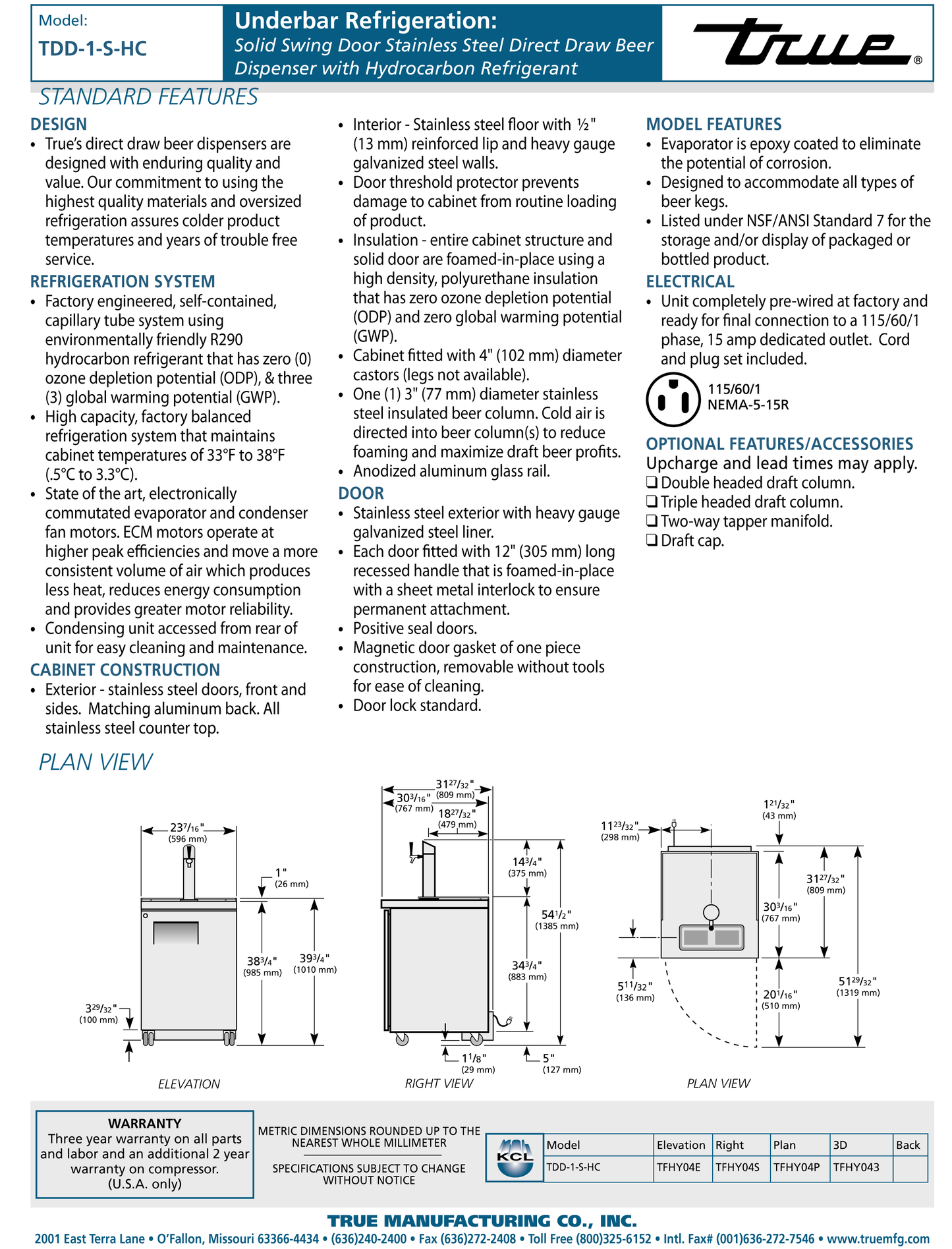 Model:
TDD-1-S-HC

Underbar Refrigeration:
Solid Swing Door Stainless Steel Direct Draw Beer Dispenser with Hydrocarbon Refrigerant

true®

STANDARD FEATURES

DESIGN
• True's direct draw beer dispensers are designed with enduring quality and value. Our commitment to using the highest quality materials and oversized refrigeration assures colder product temperatures and years of trouble free service.

REFRIGERATION SYSTEM
• Factory engineered, self-contained, capillary tube system using environmentally friendly R290 hydrocarbon refrigerant that has zero (0) ozone depletion potential (ODP), & three (3) global warming potential (GWP).
• High capacity, factory balanced refrigeration system that maintains cabinet temperatures of 33°F to 38°F (.5°C to 3.3°C).
• State of the art, electronically commutated evaporator and condenser fan motors. ECM motors operate at higher peak efficiencies and move a more consistent volume of air which produces less heat, reduces energy consumption and provides greater motor reliability.
• Condensing unit accessed from rear of unit for easy cleaning and maintenance.

CABINET CONSTRUCTION
• Exterior - stainless steel doors, front and sides. Matching aluminum back. All stainless steel counter top.
• Interior - Stainless steel floor with ½" (13 mm) reinforced lip and heavy gauge galvanized steel walls.
• Door threshold protector prevents damage to cabinet from routine loading of product.
• Insulation - entire cabinet structure and solid door are foamed-in-place using a high density, polyurethane insulation that has zero ozone depletion potential (ODP) and zero global warming potential (GWP).
• Cabinet fitted with 4" (102 mm) diameter castors (legs not available).
• One (1) 3" (77 mm) diameter stainless steel insulated beer column. Cold air is directed into beer column(s) to reduce foaming and maximize draft beer profits.
• Anodized aluminum glass rail.

DOOR
• Stainless steel exterior with heavy gauge galvanized steel liner.
• Each door fitted with 12" (305 mm) long recessed handle that is foamed-in-place with a sheet metal interlock to ensure permanent attachment.
• Positive seal doors.
• Magnetic door gasket of one piece construction, removable without tools for ease of cleaning.
• Door lock standard.

MODEL FEATURES
• Evaporator is epoxy coated to eliminate the potential of corrosion.
• Designed to accommodate all types of beer kegs.
• Listed under NSF/ANSI Standard 7 for the storage and/or display of packaged or bottled product.

ELECTRICAL
• Unit completely pre-wired at factory and ready for final connection to a 115/60/1 phase, 15 amp dedicated outlet. Cord and plug set included.

115/60/1
NEMA-5-15R

OPTIONAL FEATURES/ACCESSORIES
Upcharge and lead times may apply.
❑ Double headed draft column.
❑ Triple headed draft column.
❑ Two-way tapper manifold.
❑ Draft cap.

PLAN VIEW

$23\frac{7}{16}$" (596 mm)
1" (26 mm)
$38\frac{3}{4}$" (985 mm)
$39\frac{3}{4}$" (1010 mm)
$3\frac{29}{32}$" (100 mm)
ELEVATION

$31\frac{27}{32}$" (809 mm)
$30\frac{3}{16}$" (767 mm)
$18\frac{27}{32}$" (479 mm)
$14\frac{3}{4}$" (375 mm)
$54\frac{1}{2}$" (1385 mm)
$34\frac{3}{4}$" (883 mm)
$1\frac{1}{8}$" (29 mm)
5" (127 mm)
RIGHT VIEW

$11\frac{23}{32}$" (298 mm)
$1\frac{21}{32}$" (43 mm)
$31\frac{27}{32}$" (809 mm)
$30\frac{3}{16}$" (767 mm)
$5\frac{11}{32}$" (136 mm)
$20\frac{1}{16}$" (510 mm)
$51\frac{29}{32}$" (1319 mm)
PLAN VIEW

WARRANTY
Three year warranty on all parts and labor and an additional 2 year warranty on compressor.
(U.S.A. only)

METRIC DIMENSIONS ROUNDED UP TO THE NEAREST WHOLE MILLIMETER

SPECIFICATIONS SUBJECT TO CHANGE WITHOUT NOTICE

KCL

| Model | Elevation | Right | Plan | 3D | Back |
|---|---|---|---|---|---|
| TDD-1-S-HC | TFHY04E | TFHY04S | TFHY04P | TFHY043 | |

TRUE MANUFACTURING CO., INC.
2001 East Terra Lane • O'Fallon, Missouri 63366-4434 • (636)240-2400 • Fax (636)272-2408 • Toll Free (800)325-6152 • Intl. Fax# (001)636-272-7546 • www.truemfg.com