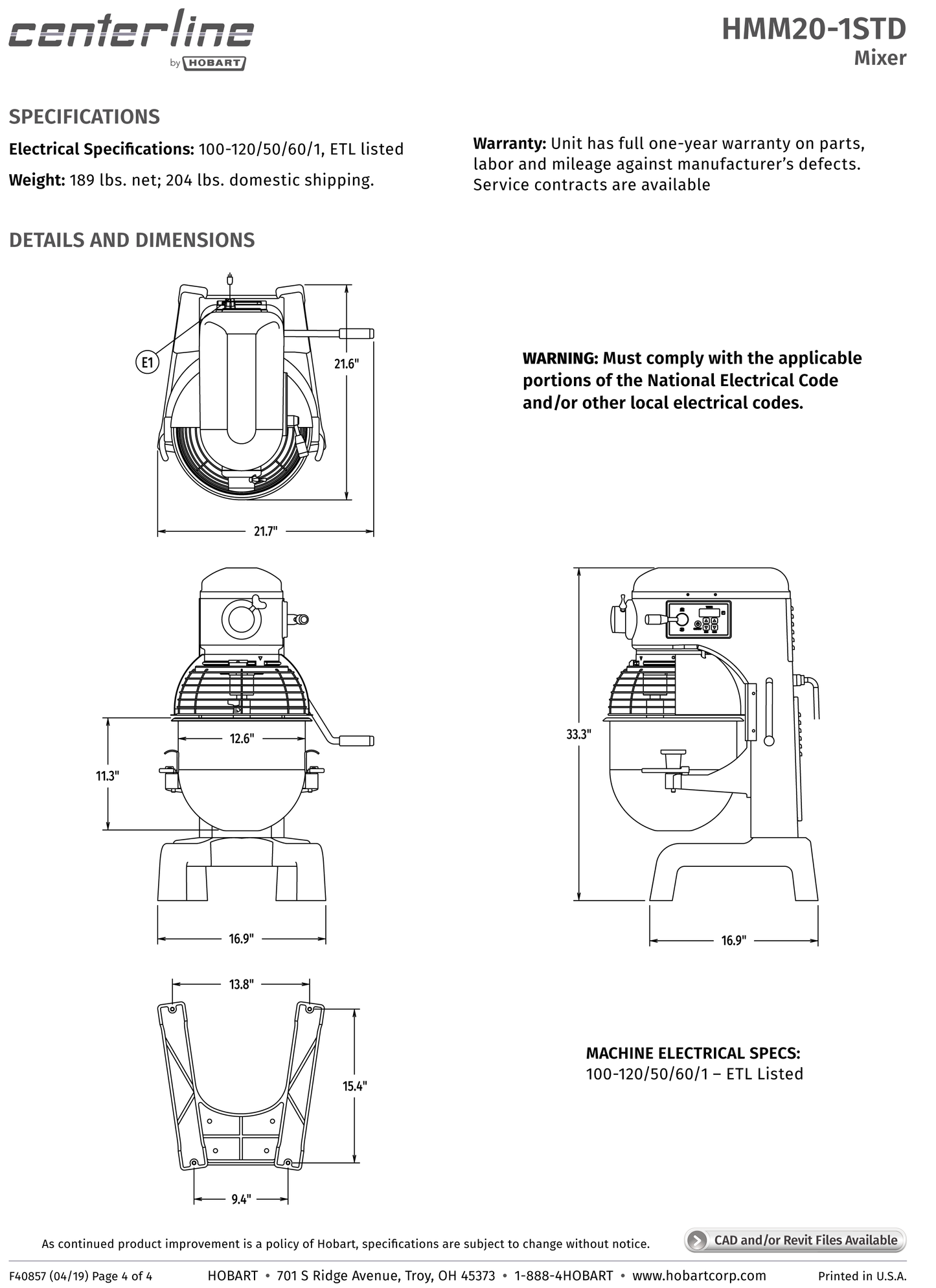 centerline
by HOBART

HMM20-1STD
Mixer

SPECIFICATIONS

Electrical Specifications: 100-120/50/60/1, ETL listed

Weight: 189 lbs. net; 204 lbs. domestic shipping.

Warranty: Unit has full one-year warranty on parts, labor and mileage against manufacturer's defects. Service contracts are available

DETAILS AND DIMENSIONS

E1

21.6"

21.7"

WARNING: Must comply with the applicable portions of the National Electrical Code and/or other local electrical codes.

12.6"

11.3"

16.9"

33.3"

16.9"

13.8"

15.4"

9.4"

MACHINE ELECTRICAL SPECS:
100-120/50/60/1 – ETL Listed

As continued product improvement is a policy of Hobart, specifications are subject to change without notice.

CAD and/or Revit Files Available

F40857 (04/19) Page 4 of 4    HOBART • 701 S Ridge Avenue, Troy, OH 45373 • 1-888-4HOBART • www.hobartcorp.com    Printed in U.S.A.