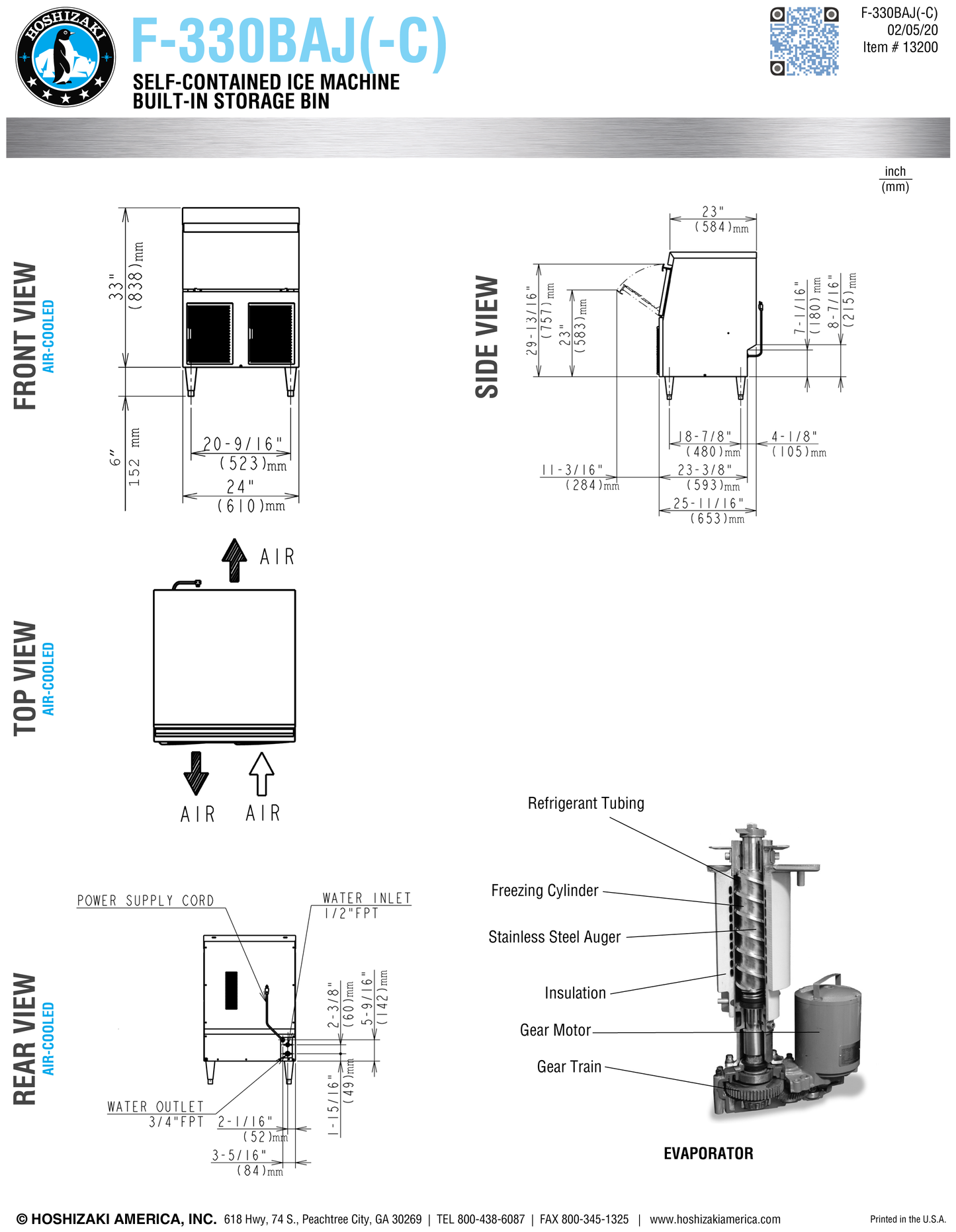 HOSHIZAKI

F-330BAJ(-C)

SELF-CONTAINED ICE MACHINE
BUILT-IN STORAGE BIN

F-330BAJ(-C)
02/05/20
Item # 13200

inch
(mm)

FRONT VIEW
AIR-COOLED

33"
(838)mm

6"
152 mm

20-9/16"
(523)mm

24"
(610)mm

SIDE VIEW

23"
(584)mm

29-13/16"
(757)mm

23"
(583)mm

7-1/16"
(180)mm

8-7/16"
(215)mm

18-7/8"
(480)mm

4-1/8"
(105)mm

11-3/16"
(284)mm

23-3/8"
(593)mm

25-11/16"
(653)mm

TOP VIEW
AIR-COOLED

AIR

AIR AIR

REAR VIEW
AIR-COOLED

POWER SUPPLY CORD

WATER INLET
1/2"FPT

2-3/8"
(60)mm

5-9/16"
(142)mm

1-15/16"
(49)mm

WATER OUTLET
3/4"FPT

2-1/16"
(52)mm

3-5/16"
(84)mm

Refrigerant Tubing
Freezing Cylinder
Stainless Steel Auger
Insulation
Gear Motor
Gear Train

EVAPORATOR

© HOSHIZAKI AMERICA, INC. 618 Hwy, 74 S., Peachtree City, GA 30269 | TEL 800-438-6087 | FAX 800-345-1325 | www.hoshizakiamerica.com

Printed in the U.S.A.